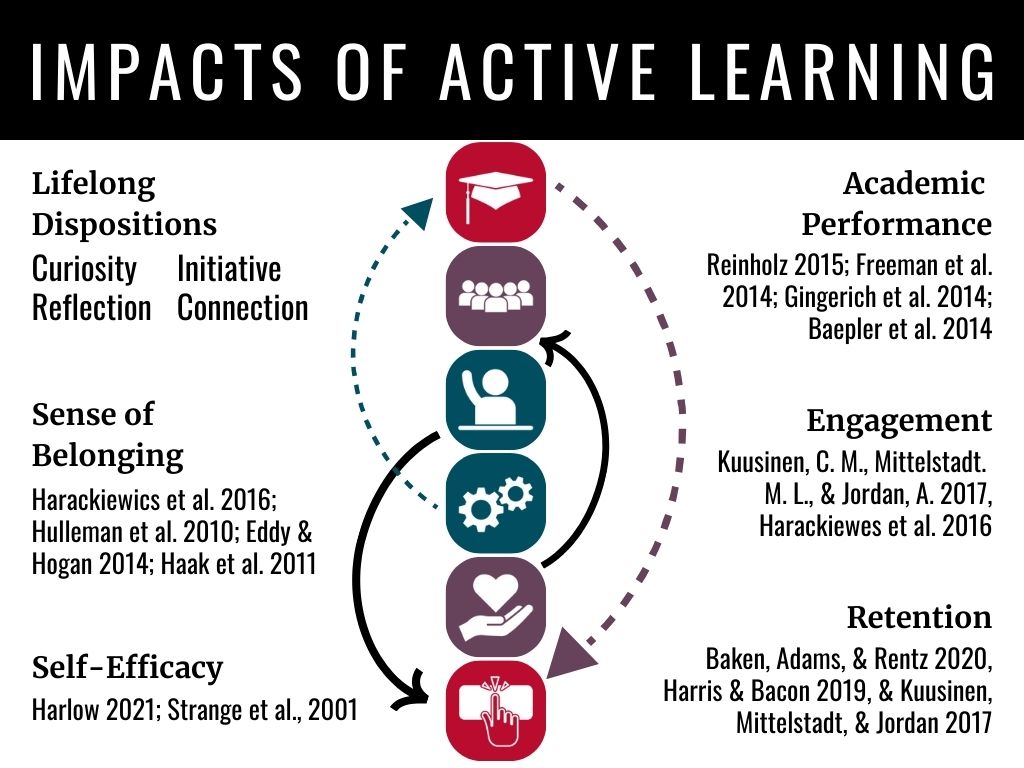 IMPACTS OF ACTIVE LEARNING

Lifelong Dispositions

Curiosity Initiative
Reflection Connection

Sense of Belonging

Harackiewics et al. 2016; Hulleman et al. 2010; Eddy & Hogan 2014; Haak et al. 2011

Self-Efficacy

Harlow 2021; Strange et al., 2001

Academic Performance

Reinholz 2015; Freeman et al. 2014; Gingerich et al. 2014; Baepler et al. 2014

Engagement

Kuusinen, C. M., Mittelstadt. M. L., & Jordan, A. 2017, Harackiewes et al. 2016

Retention

Baken, Adams, & Rentz 2020, Harris & Bacon 2019, & Kuusinen, Mittelstadt, & Jordan 2017