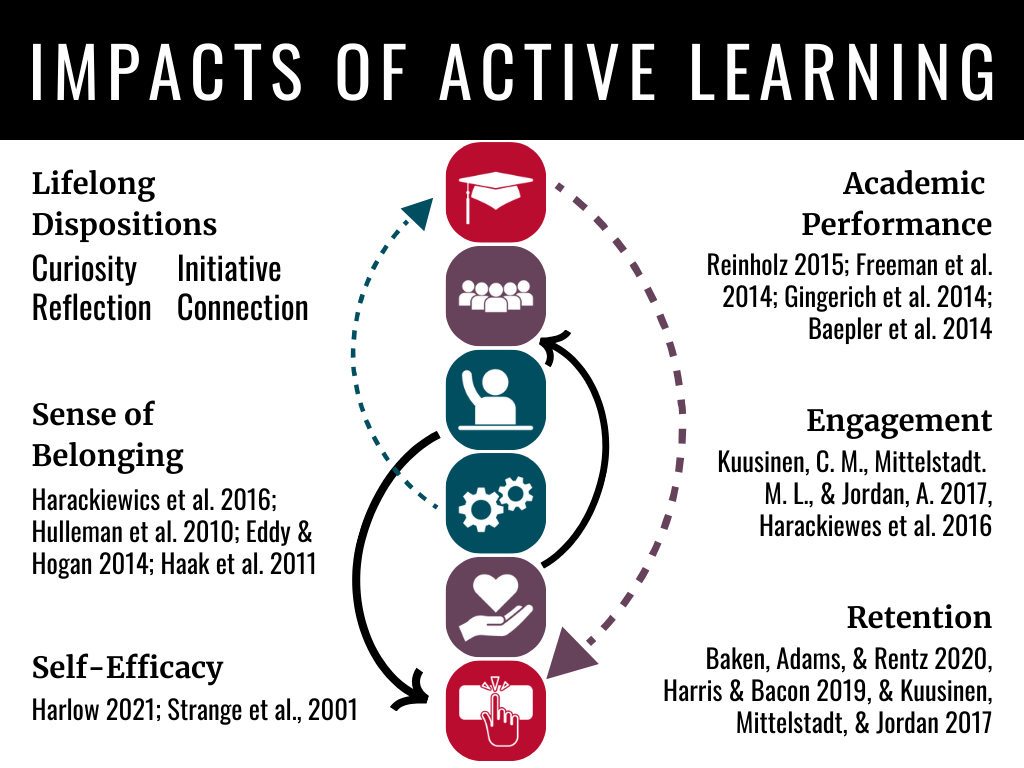 IMPACTS OF ACTIVE LEARNING

Lifelong Dispositions

Curiosity Initiative
Reflection Connection

Sense of Belonging

Harackiewics et al. 2016; Hulleman et al. 2010; Eddy & Hogan 2014; Haak et al. 2011

Self-Efficacy

Harlow 2021; Strange et al., 2001

Academic Performance

Reinholz 2015; Freeman et al. 2014; Gingerich et al. 2014; Baepler et al. 2014

Engagement

Kuusinen, C. M., Mittelstadt. M. L., & Jordan, A. 2017, Harackiewes et al. 2016

Retention

Baken, Adams, & Rentz 2020, Harris & Bacon 2019, & Kuusinen, Mittelstadt, & Jordan 2017